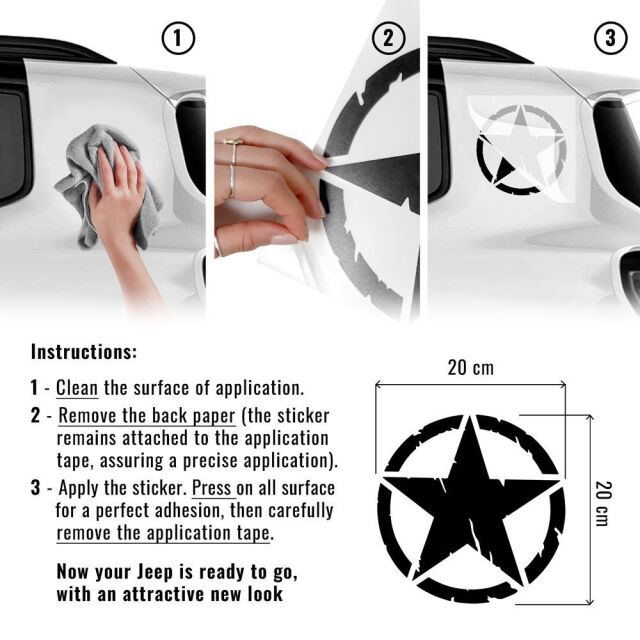 1

2

3

Instructions:

1 - Clean the surface of application.

2 - Remove the back paper (the sticker remains attached to the application tape, assuring a precise application).

3 - Apply the sticker. Press on all surface for a perfect adhesion, then carefully remove the application tape.

Now your Jeep is ready to go, with an attractive new look

20 cm

20 cm